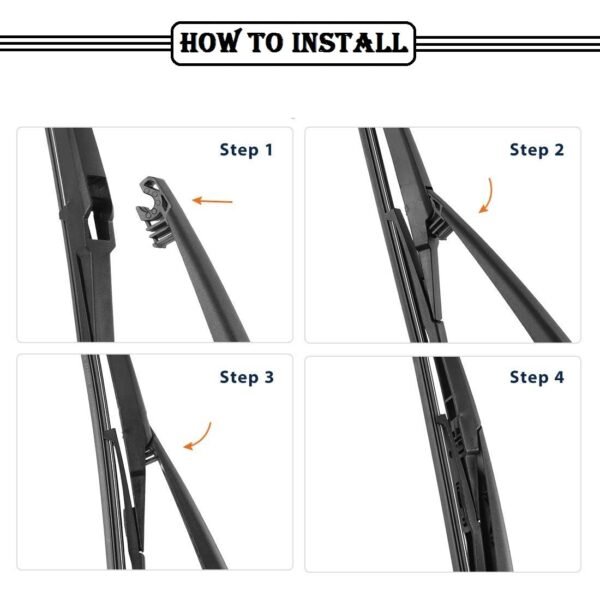 HOW TO INSTALL

Step 1

Step 2

Step 3

Step 4